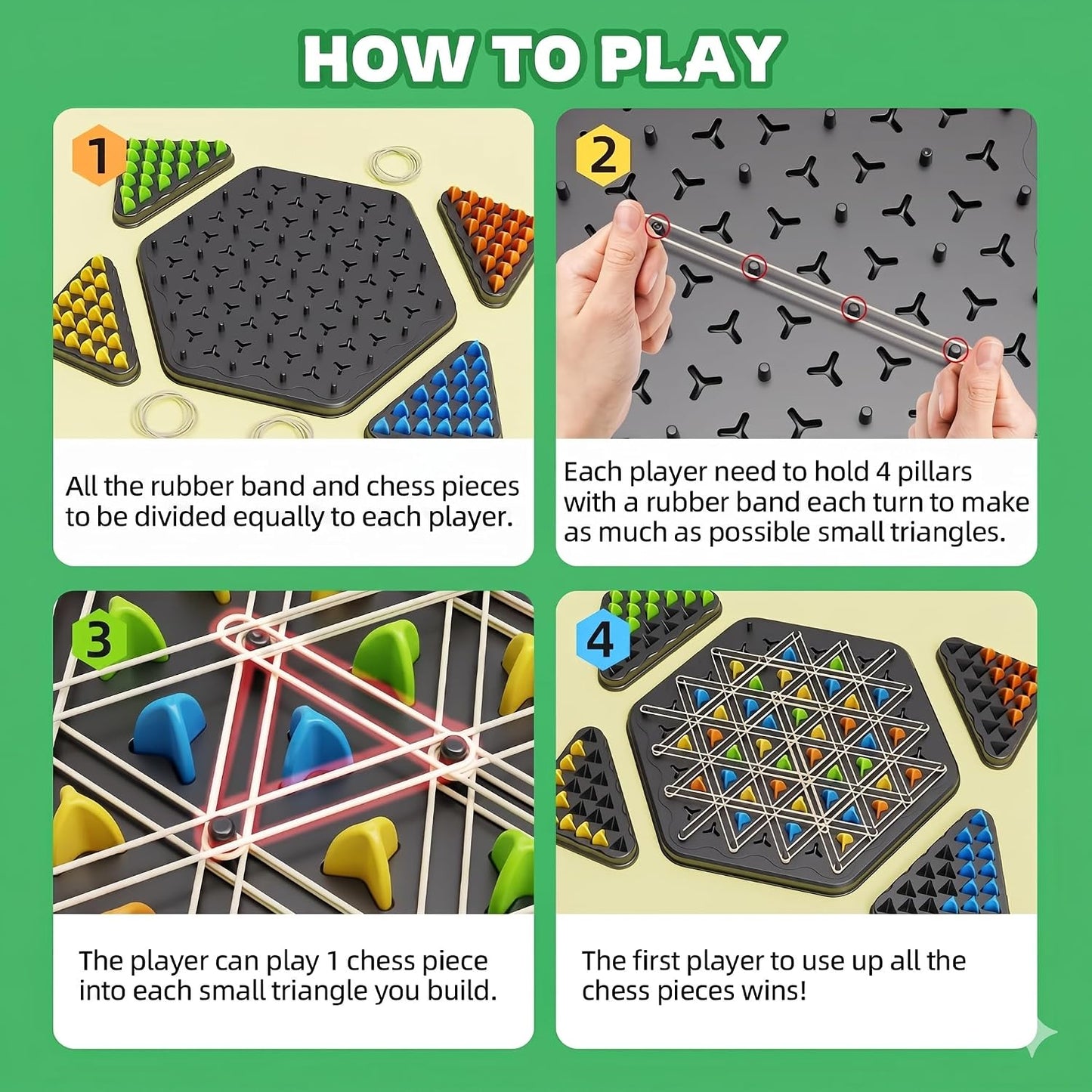 HOW TO PLAY

1

All the rubber band and chess pieces to be divided equally to each player.

2

Each player need to hold 4 pillars with a rubber band each turn to make as much as possible small triangles.

3

The player can play 1 chess piece into each small triangle you build.

4

The first player to use up all the chess pieces wins!